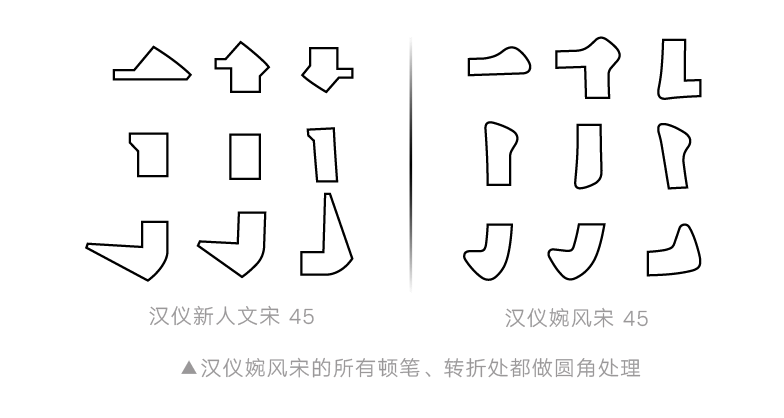 汉仪新人文宋 45

汉仪婉风宋 45

▲汉仪婉风宋的所有顿笔、转折处都做圆角处理